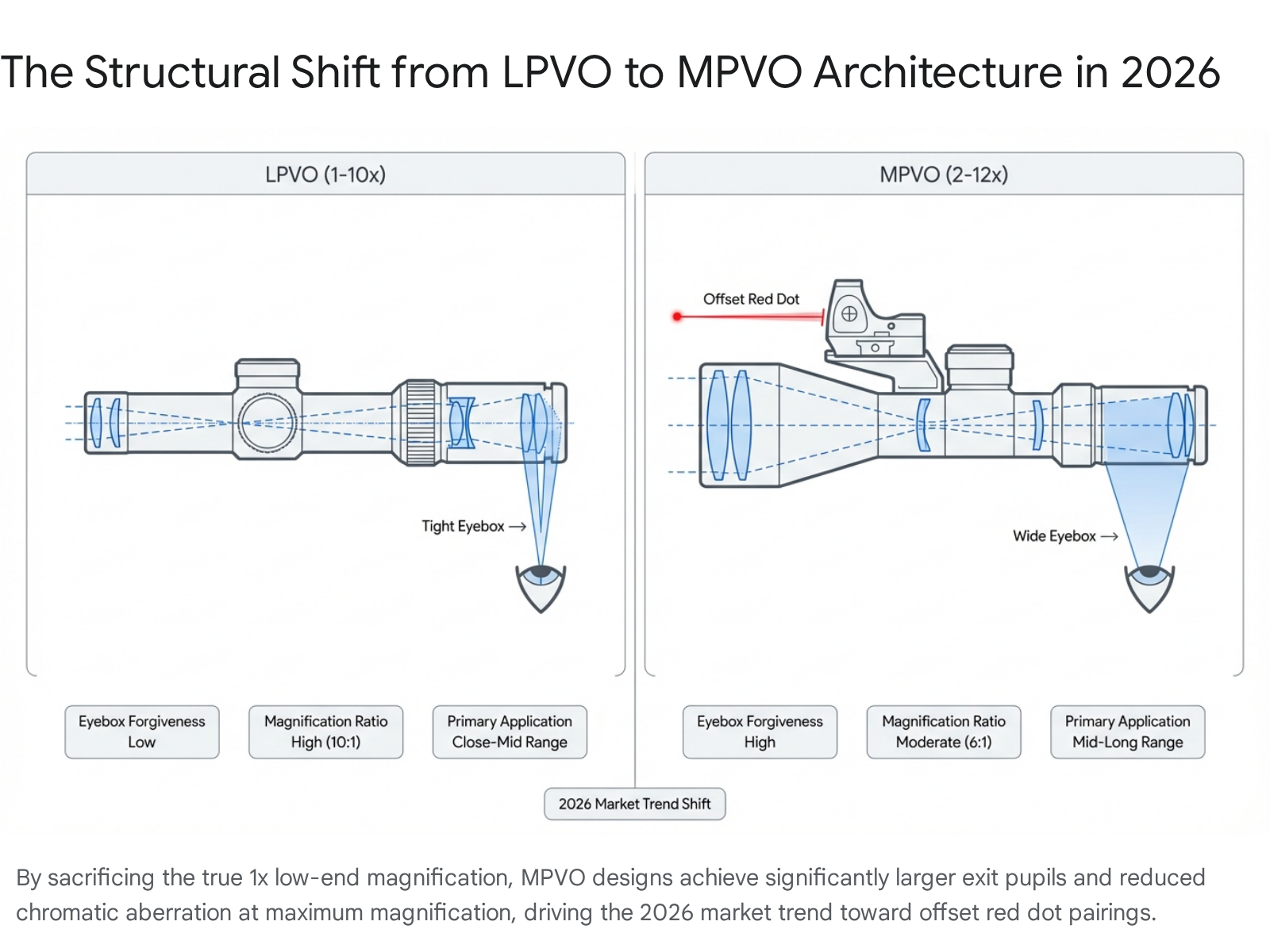 The Structural Shift from LPVO to MPVO Architecture in 2026

LPVO (1-10x)

Tight Eyebox →

Eyebox Forgiveness Low

Magnification Ratio High (10:1)

Primary Application Close-Mid Range

MPVO (2-12x)

Offset Red Dot

Wide Eyebox →

Eyebox Forgiveness High

Magnification Ratio Moderate (6:1)

Primary Application Mid-Long Range

2026 Market Trend Shift

By sacrificing the true 1x low-end magnification, MPVO designs achieve significantly larger exit pupils and reduced chromatic aberration at maximum magnification, driving the 2026 market trend toward offset red dot pairings.