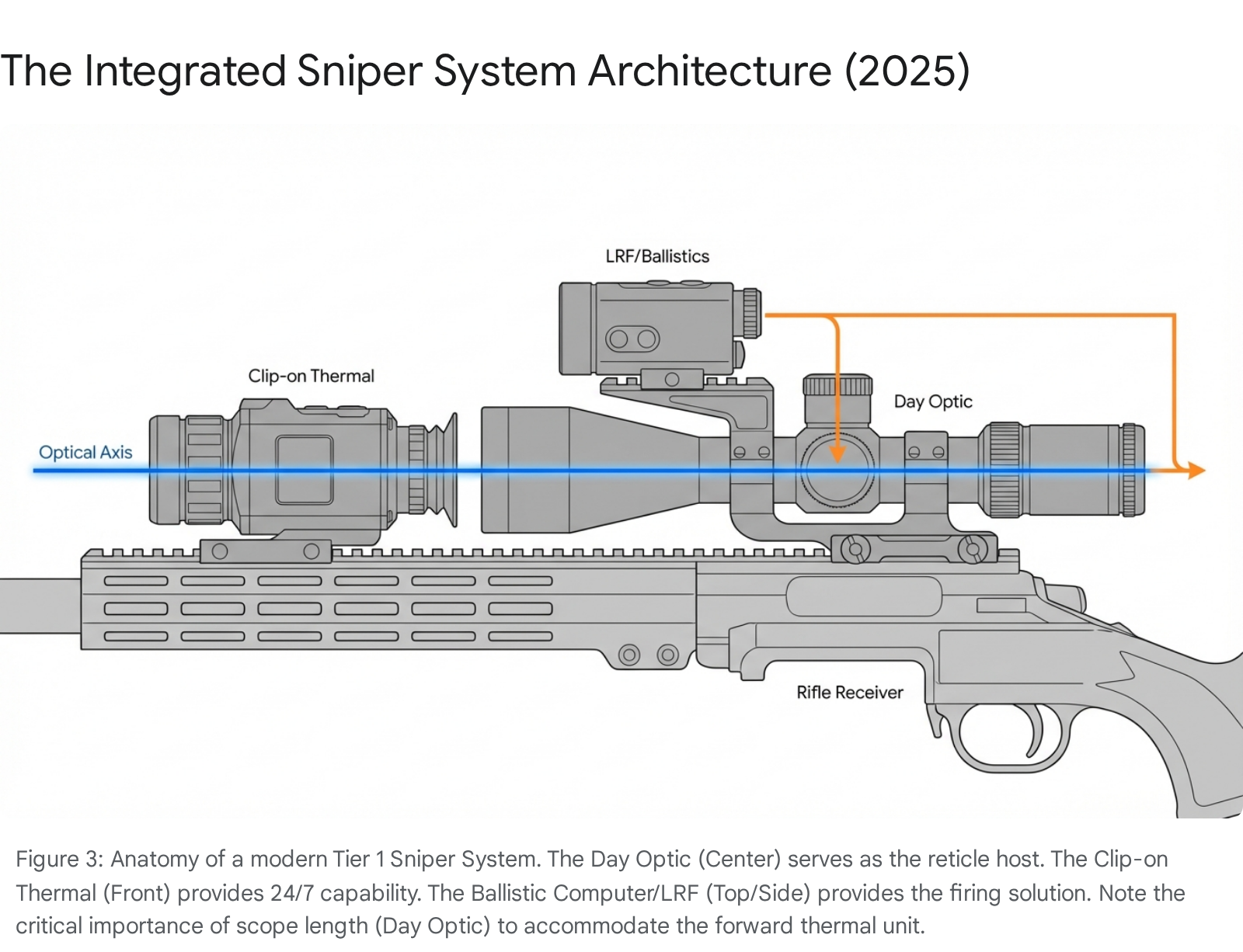 The Integrated Sniper System Architecture (2025)

LRF/Ballistics

Clip-on Thermal

Day Optic

Optical Axis

Rifle Receiver

Figure 3: Anatomy of a modern Tier 1 Sniper System. The Day Optic (Center) serves as the reticle host. The Clip-on Thermal (Front) provides 24/7 capability. The Ballistic Computer/LRF (Top/Side) provides the firing solution. Note the critical importance of scope length (Day Optic) to accommodate the forward thermal unit.