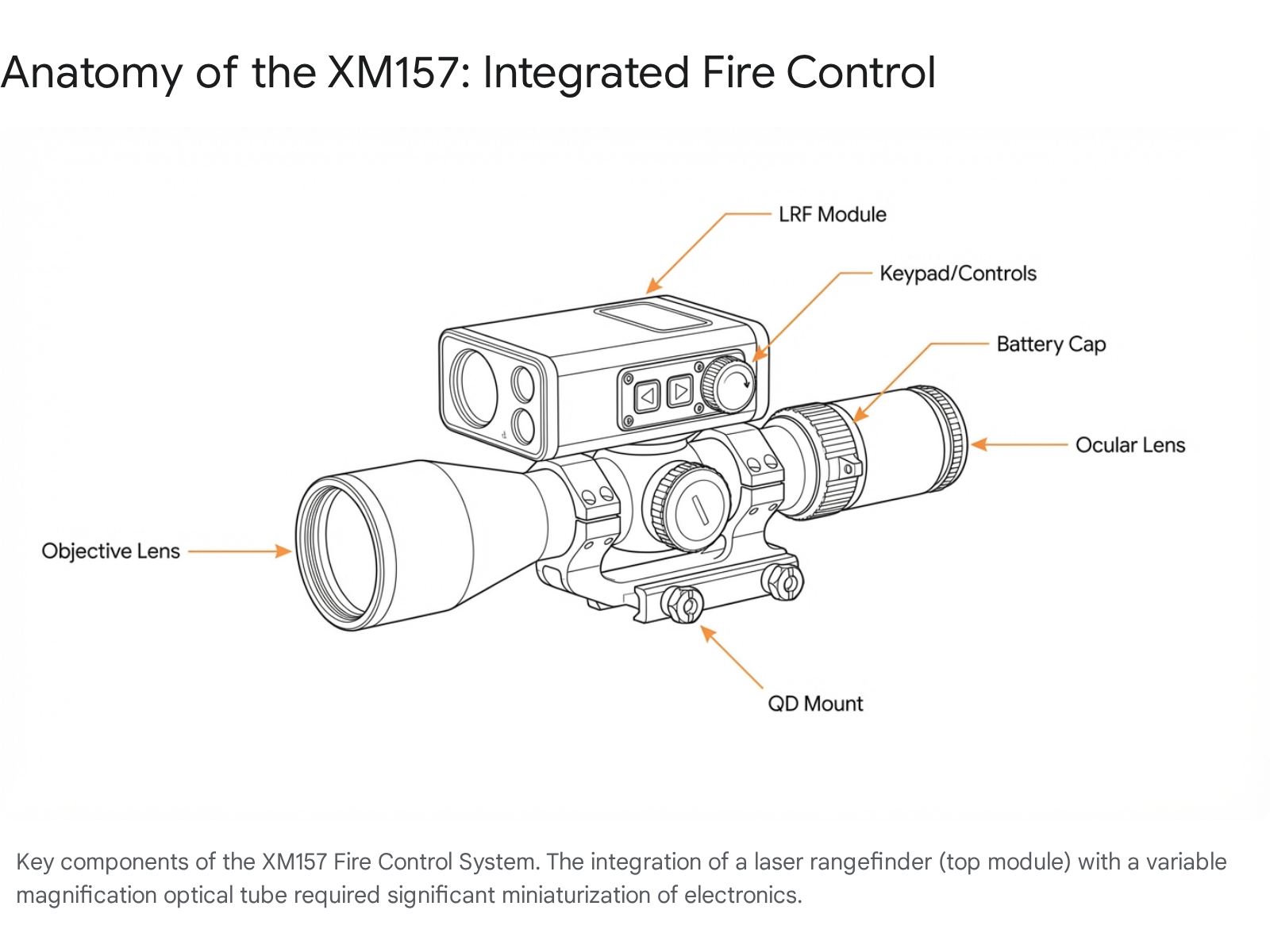 Anatomy of the XM157: Integrated Fire Control

LRF Module

Keypad/Controls

Battery Cap

Ocular Lens

Objective Lens

QD Mount

Key components of the XM157 Fire Control System. The integration of a laser rangefinder (top module) with a variable magnification optical tube required significant miniaturization of electronics.