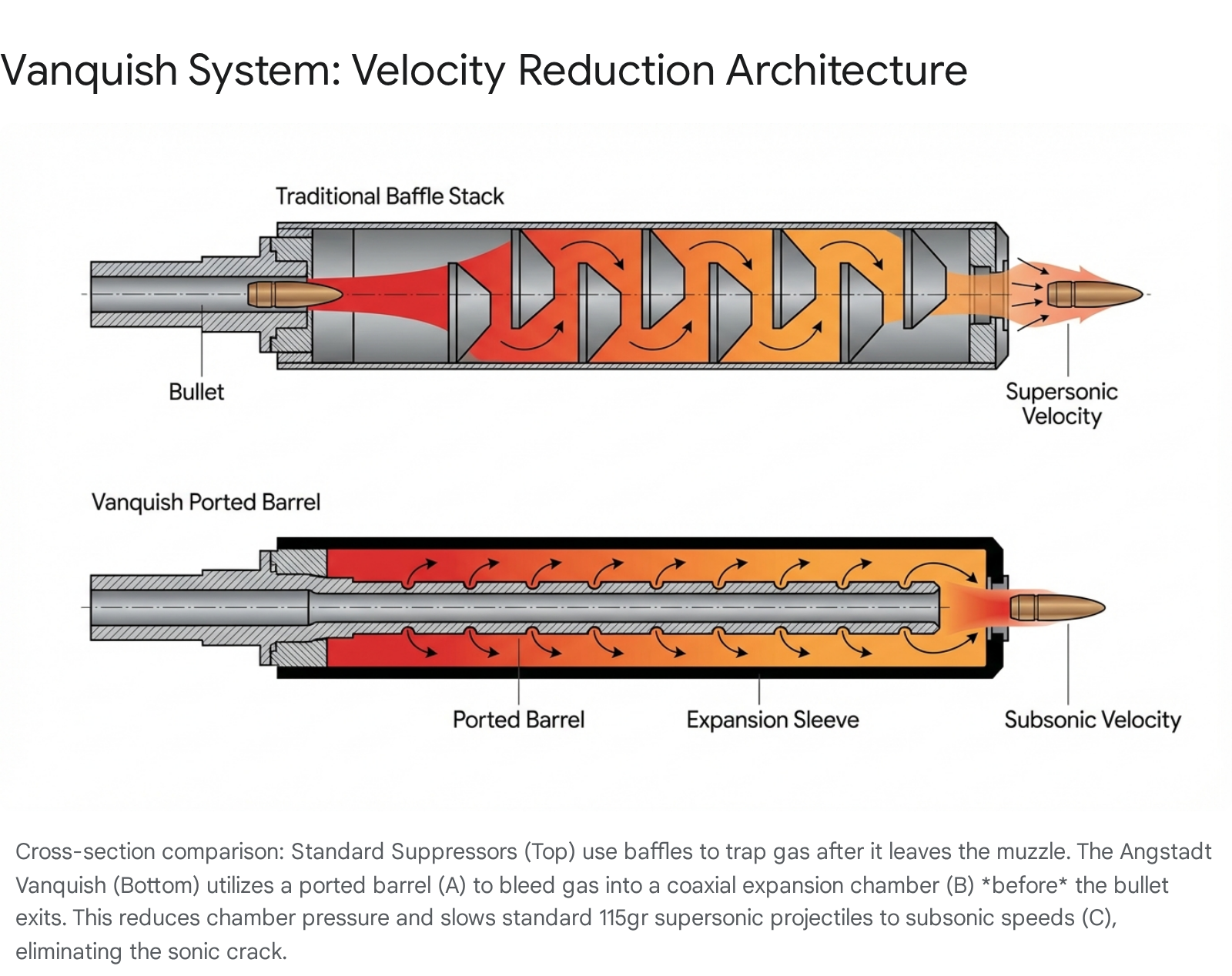 Vanquish System: Velocity Reduction Architecture

Traditional Baffle Stack

Bullet

Supersonic Velocity

Vanquish Ported Barrel

Ported Barrel

Expansion Sleeve

Subsonic Velocity

Cross-section comparison: Standard Suppressors (Top) use baffles to trap gas after it leaves the muzzle. The Angstadt Vanquish (Bottom) utilizes a ported barrel (A) to bleed gas into a coaxial expansion chamber (B) *before* the bullet exits. This reduces chamber pressure and slows standard 115gr supersonic projectiles to subsonic speeds (C), eliminating the sonic crack.