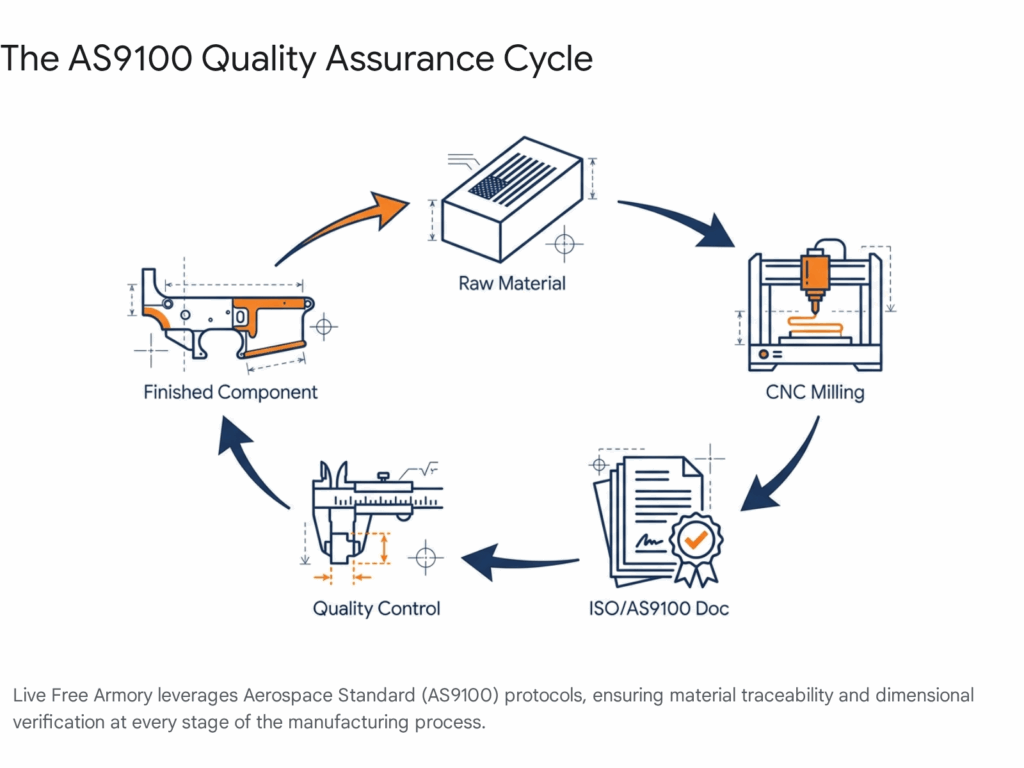 The AS9100 Quality Assurance Cycle

Raw Material

CNC Milling

ISO/AS9100 Doc

Quality Control

Finished Component

Live Free Armory leverages Aerospace Standard (AS9100) protocols, ensuring material traceability and dimensional verification at every stage of the manufacturing process.